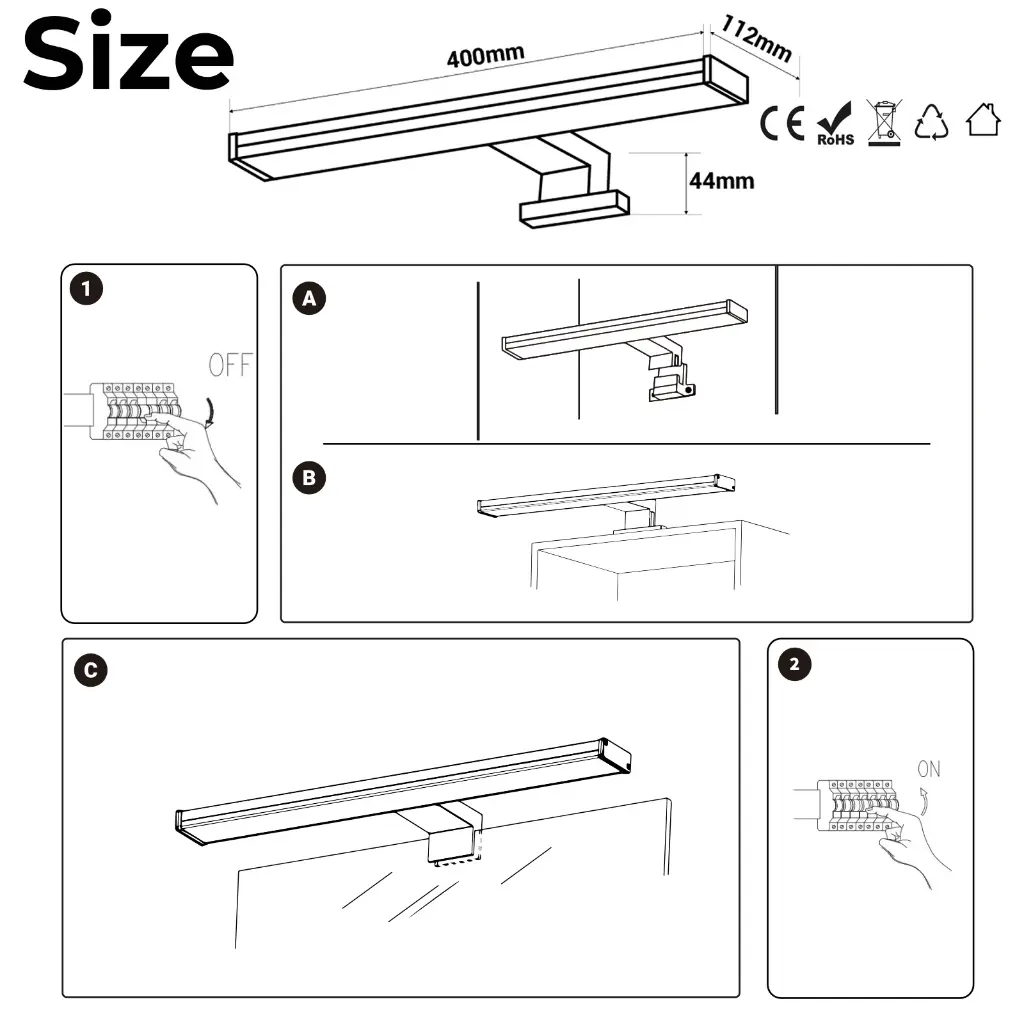 Size

400mm

112mm

44mm

CE RoHS

1

OFF

A

B

C

2

ON