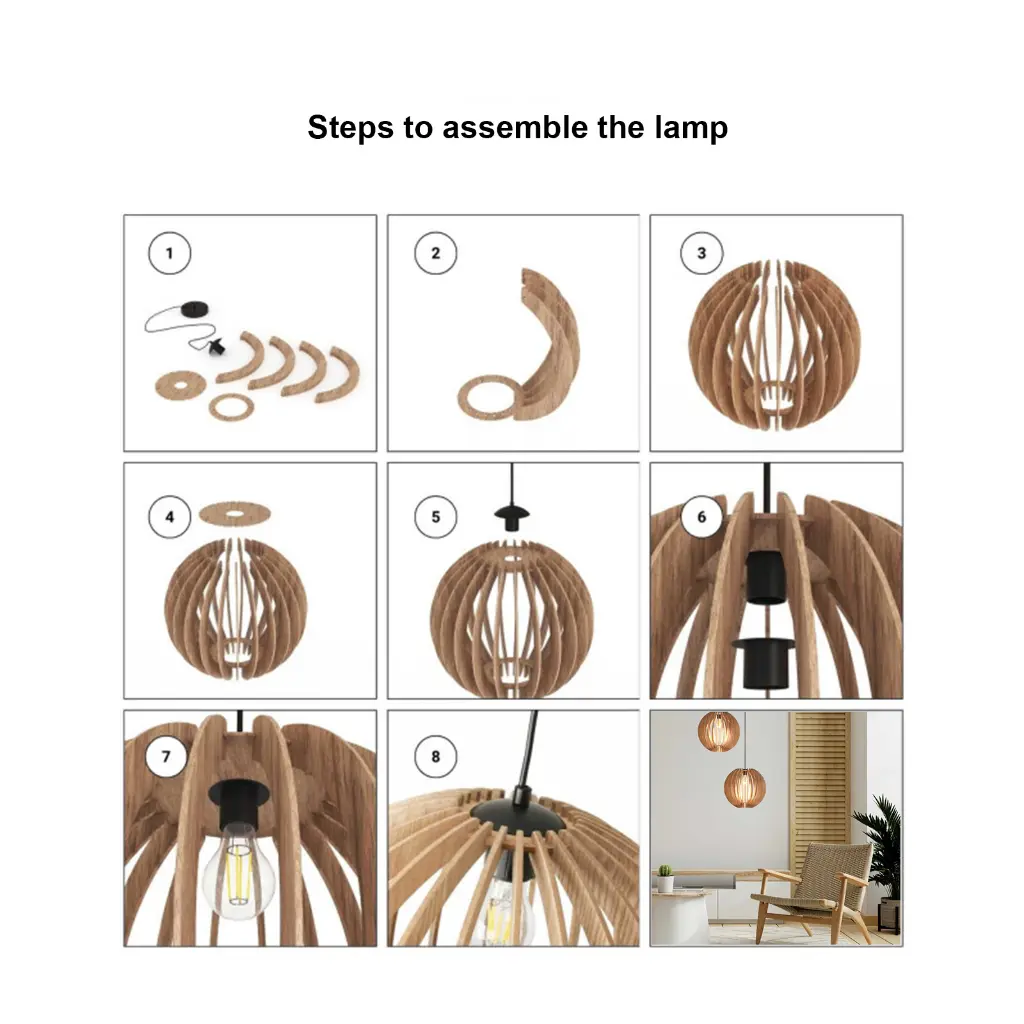 Steps to assemble the lamp

1

2

3

4

5

6

7

8