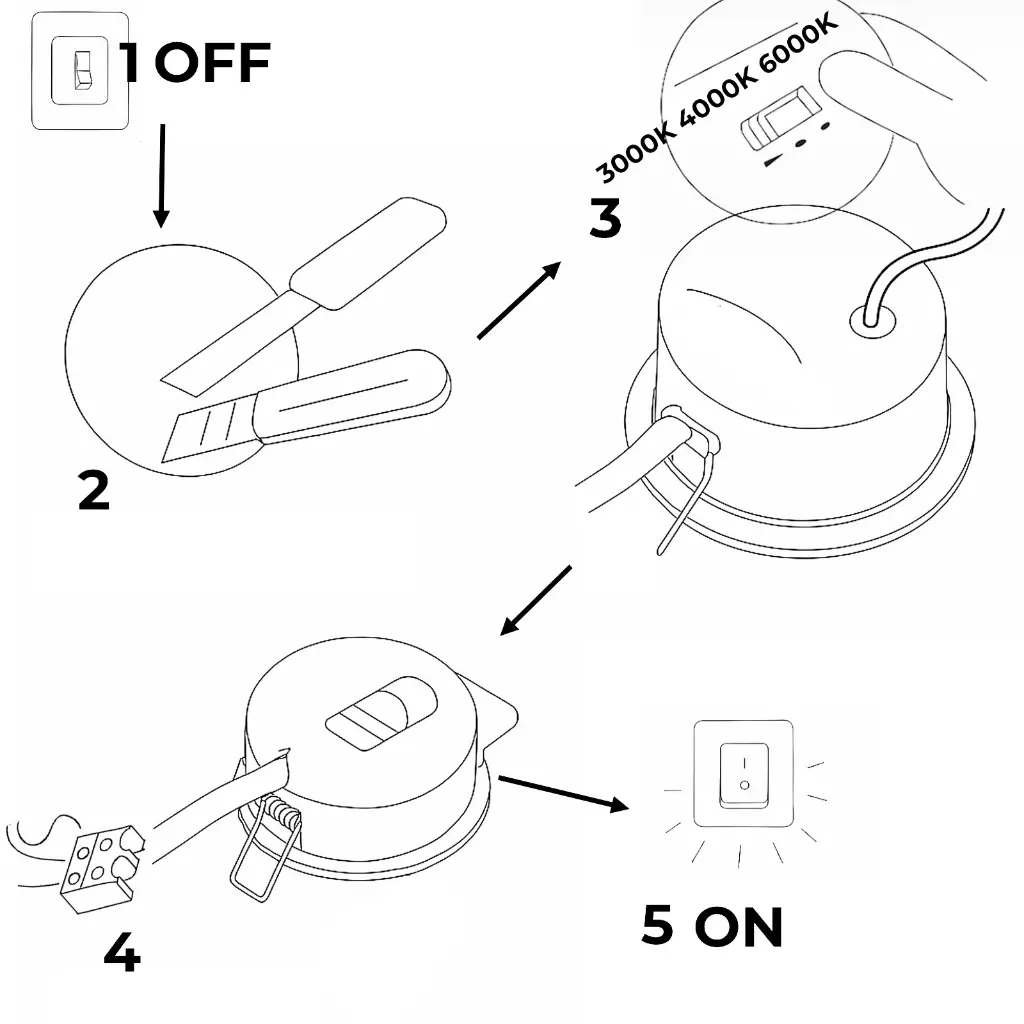 1 OFF

2

3000K 4000K 6000K

3

4

5 ON