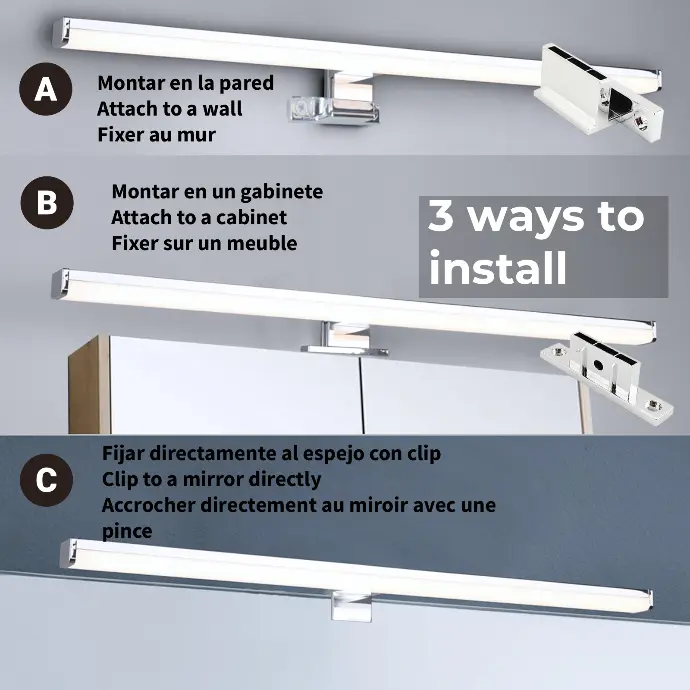 A

Montar en la pared
Attach to a wall
Fixer au mur

B

Montar en un gabinete
Attach to a cabinet
Fixer sur un meuble

3 ways to install

C

Fijar directamente al espejo con clip
Clip to a mirror directly
Accrocher directement au miroir avec une pince